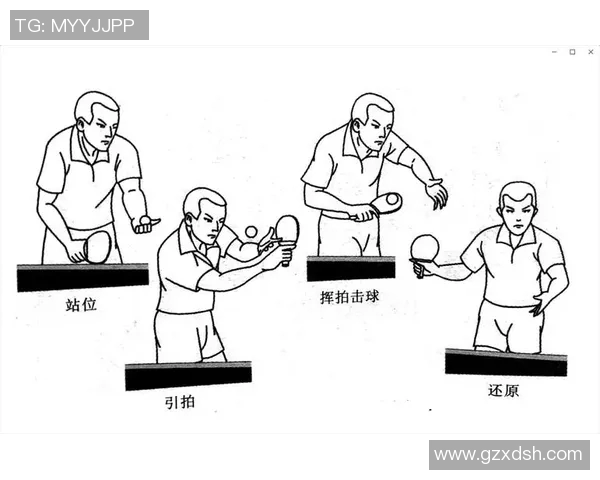 TG: MYYJJPP

站位

引拍

挥拍击球

还原

www.gzxdsh.com